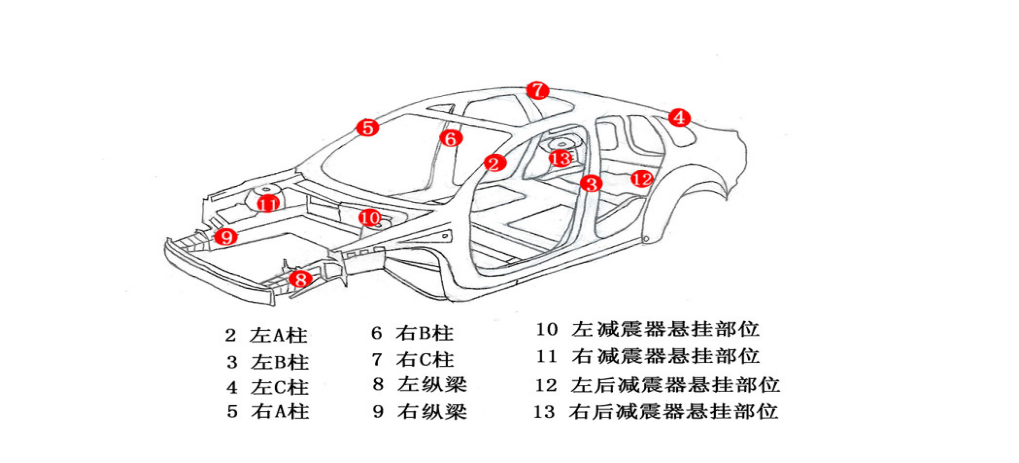 7
5
4
6
2
13
3
12
11
10
9
8

2 左A柱
3 左B柱
4 左C柱
5 右A柱

6 右B柱
7 右C柱
8 左纵梁
9 右纵梁

10 左减震器悬挂部位
11 右减震器悬挂部位
12 左后减震器悬挂部位
13 右后减震器悬挂部位